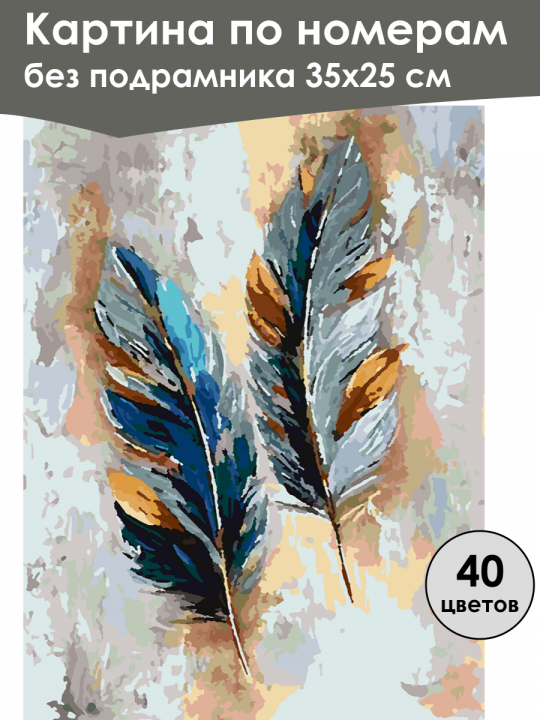 Картина по номерам
без подрамника 35х25 см

40
цветов