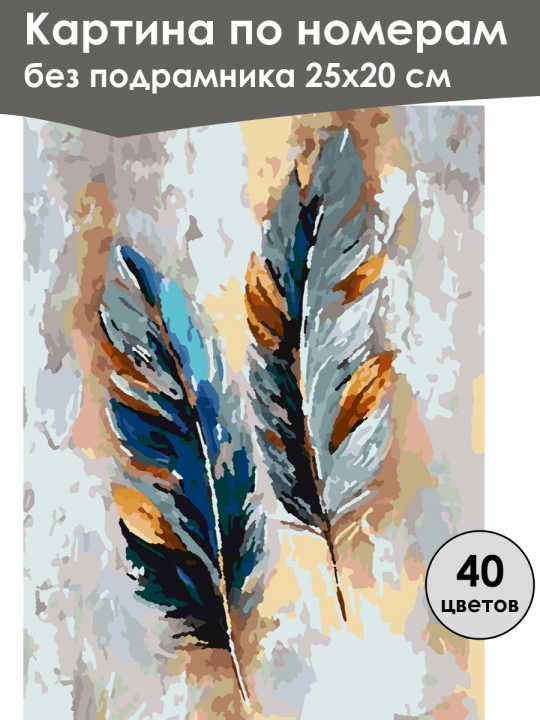 Картина по номерам
без подрамника 25х20 см

40
цветов