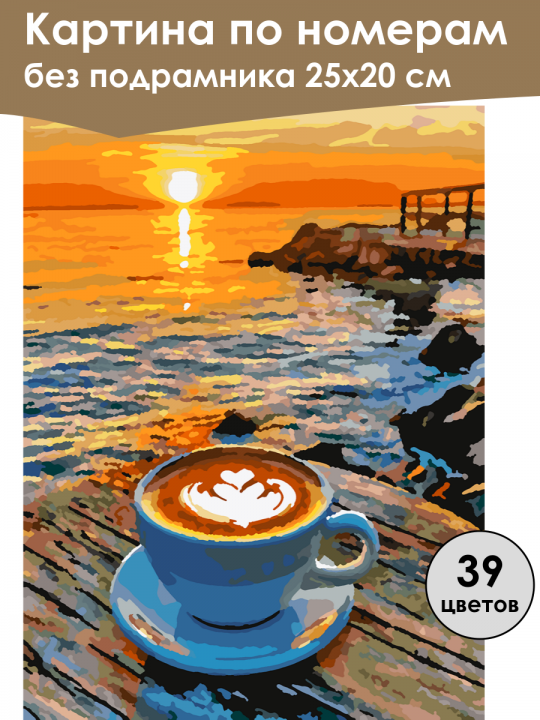 Картина по номерам без подрамника 25х20 см

39 цветов