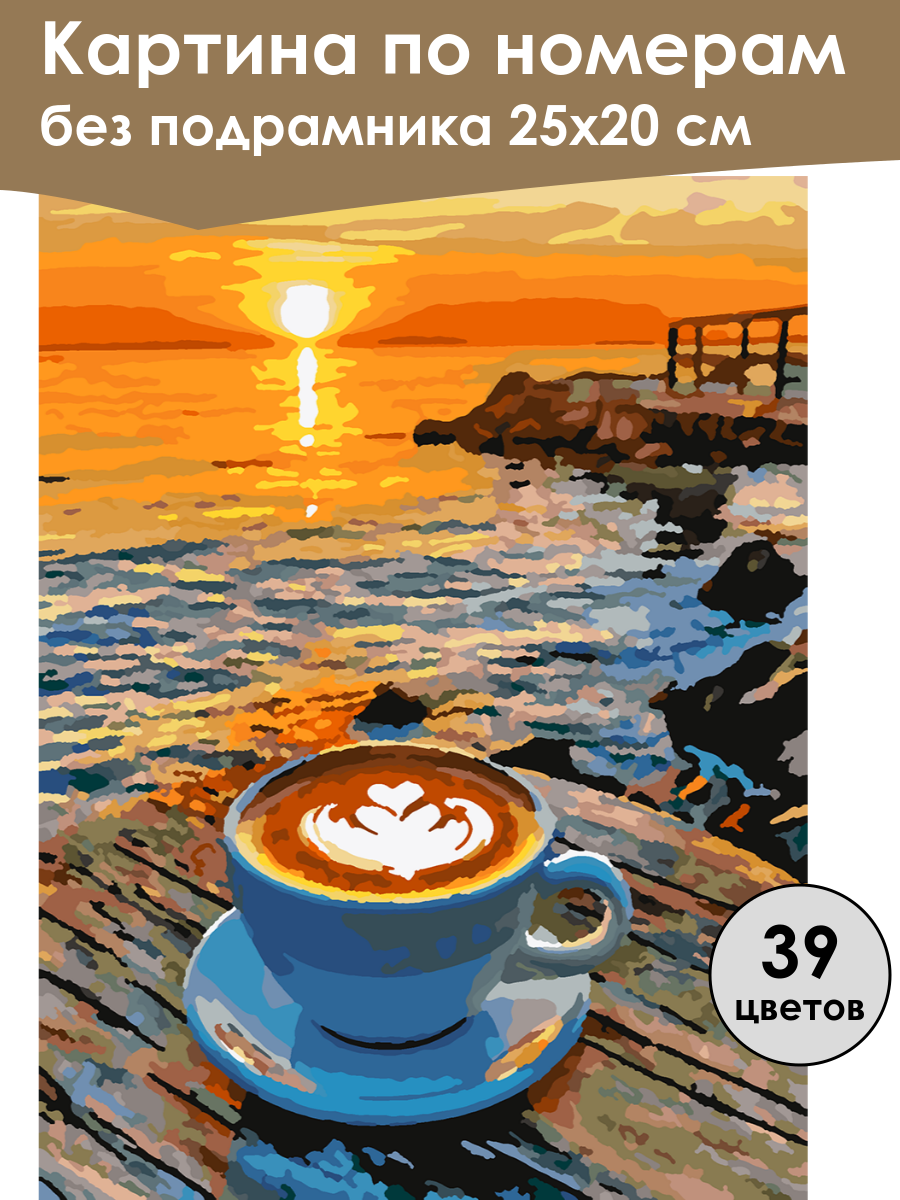 Картина по номерам
без подрамника 25х20 см

39
цветов