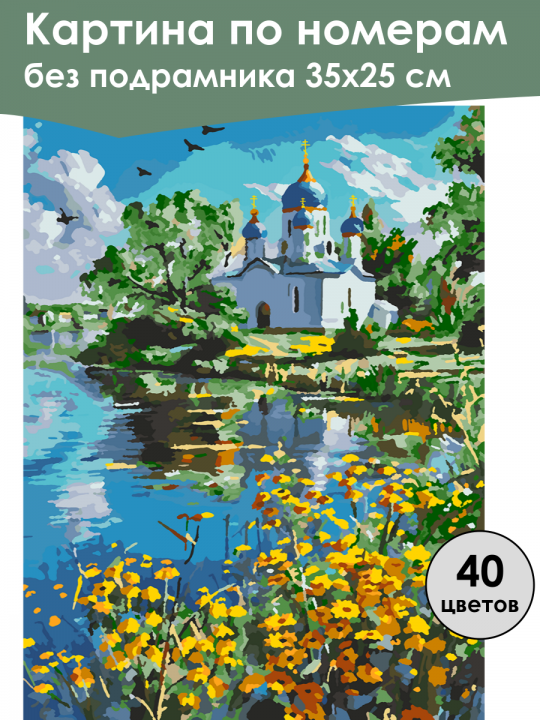 Картина по номерам
без подрамника 35х25 см

40
цветов