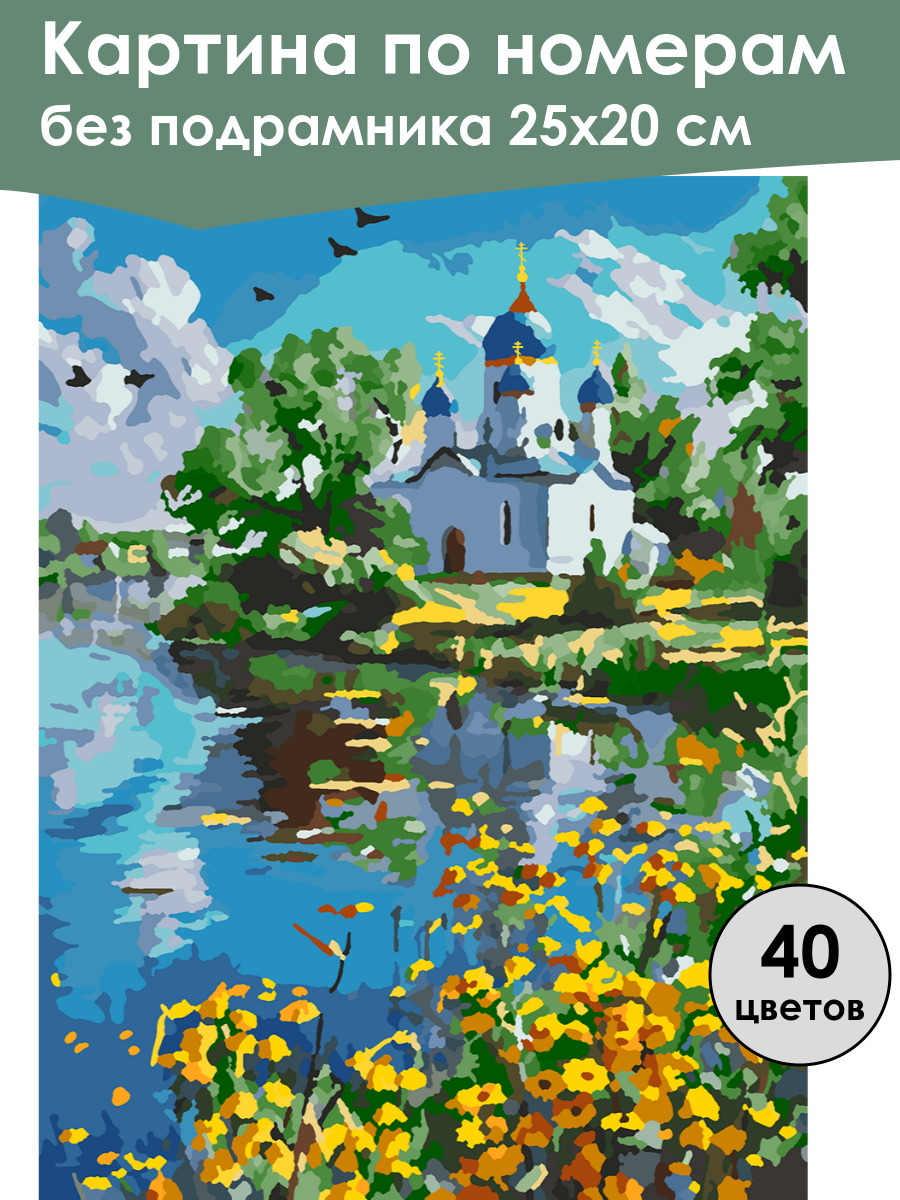 Картина по номерам
без подрамника 25х20 см

40
цветов