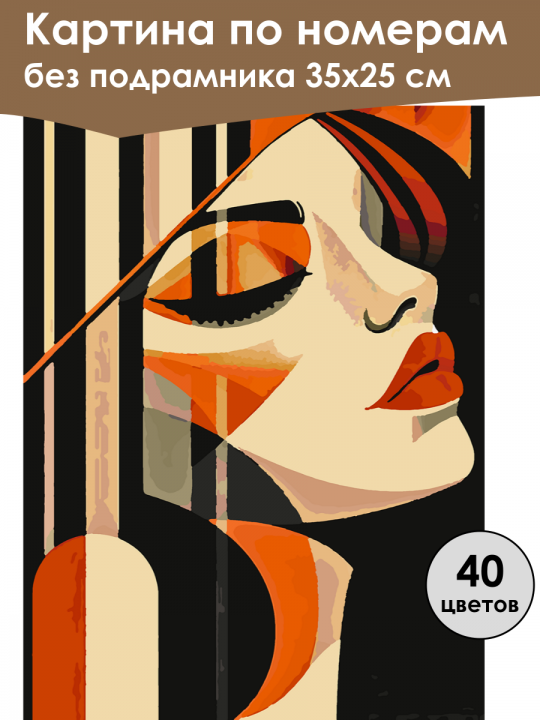 Картина по номерам
без подрамника 35х25 см

40
цветов