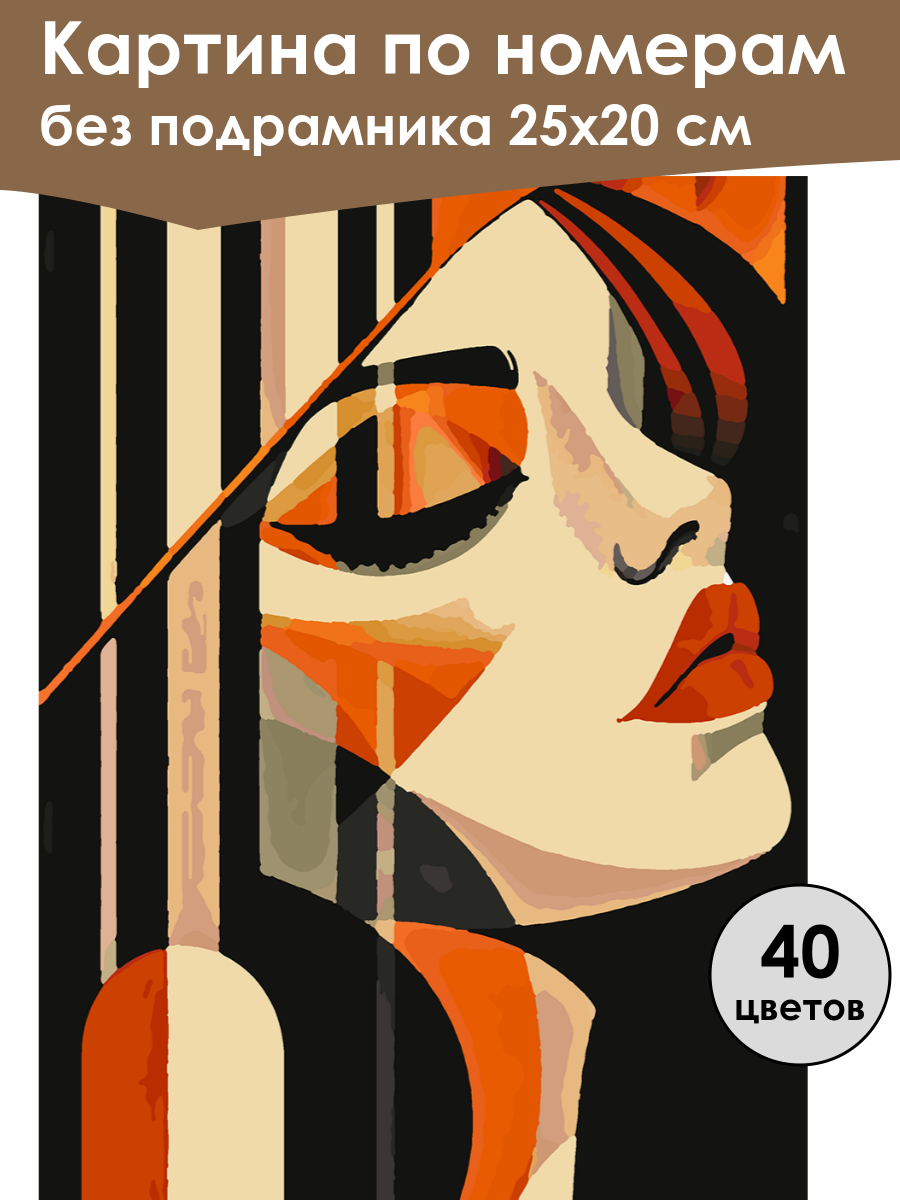 Картина по номерам
без подрамника 25х20 см

40
цветов