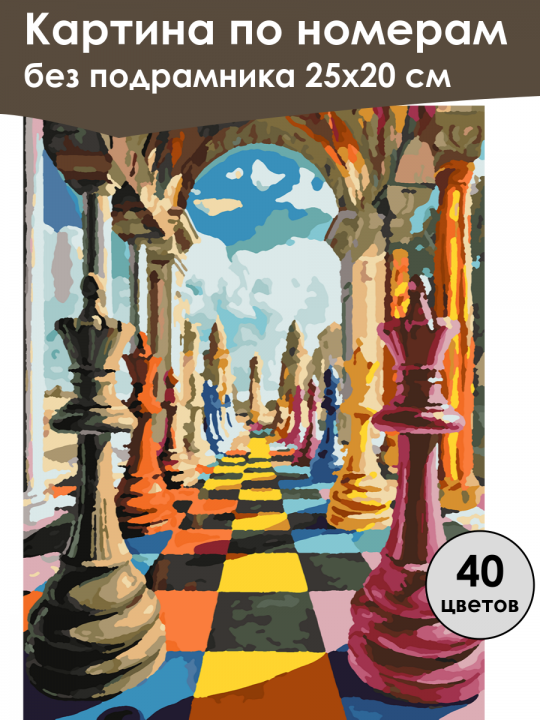 Картина по номерам
без подрамника 25х20 см

40
цветов