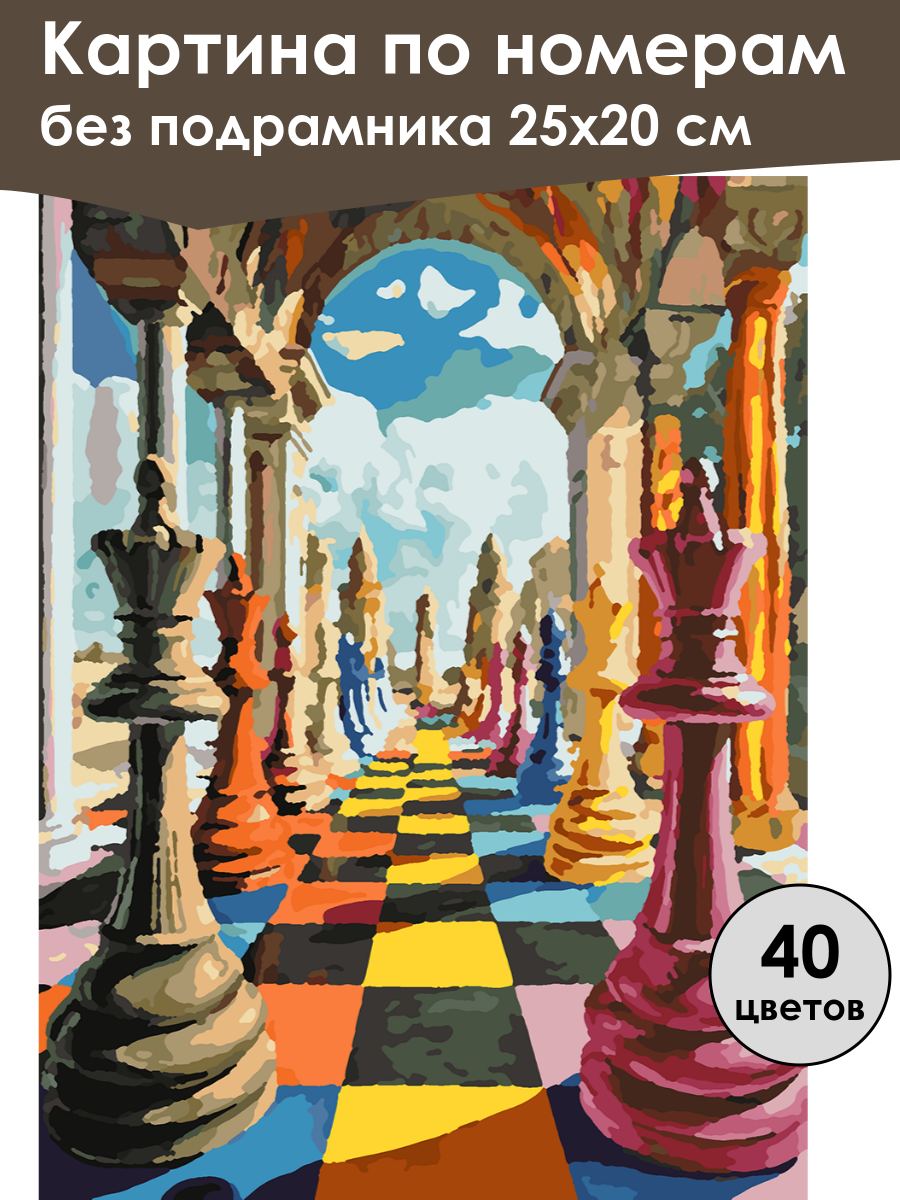 Картина по номерам
без подрамника 25х20 см

40
цветов