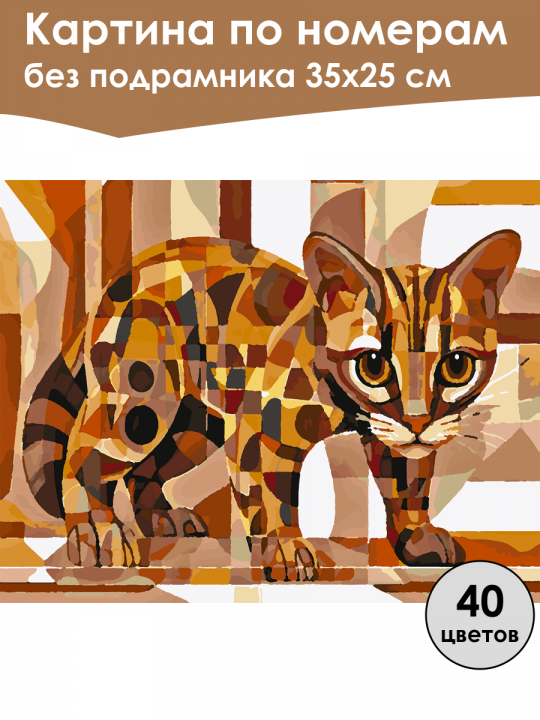 Картина по номерам
без подрамника 35х25 см

40
цветов