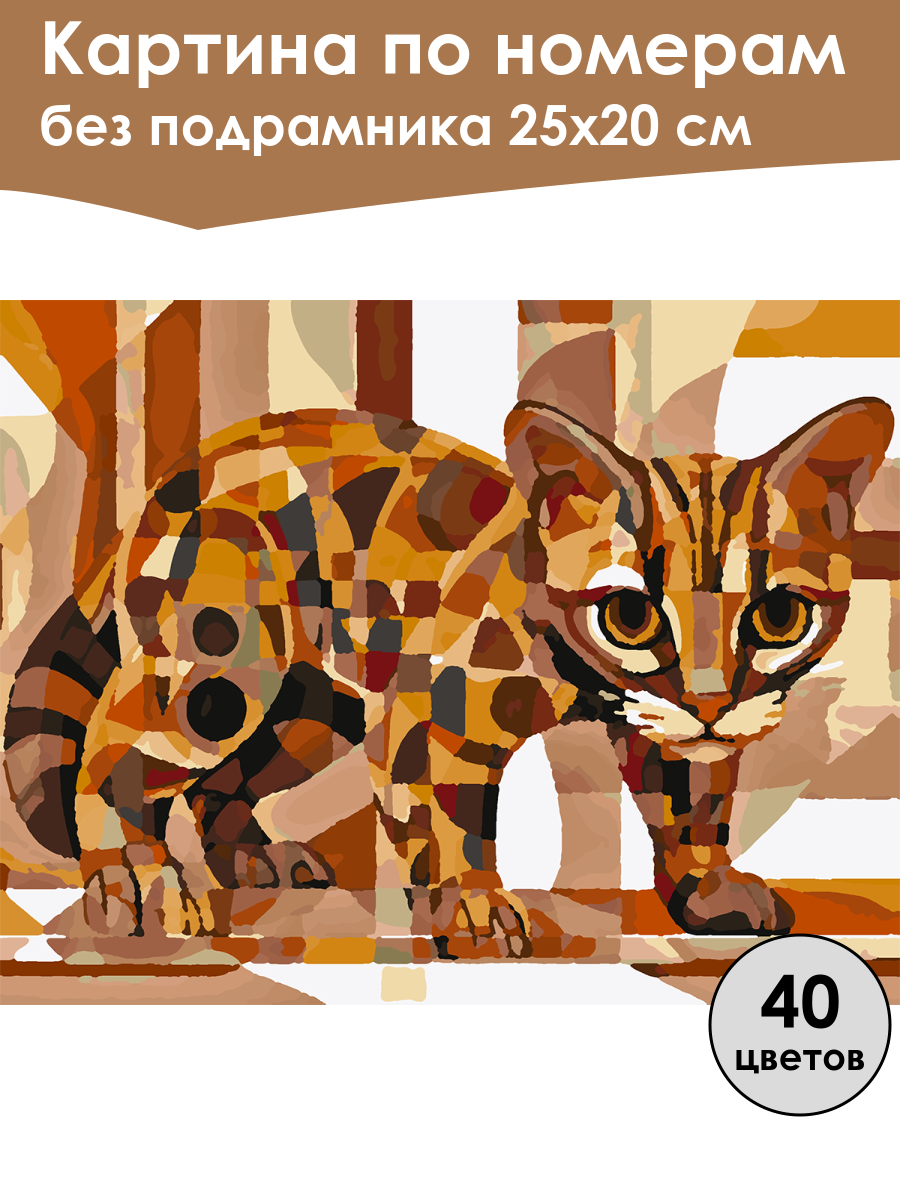 Картина по номерам
без подрамника 25х20 см

40
цветов