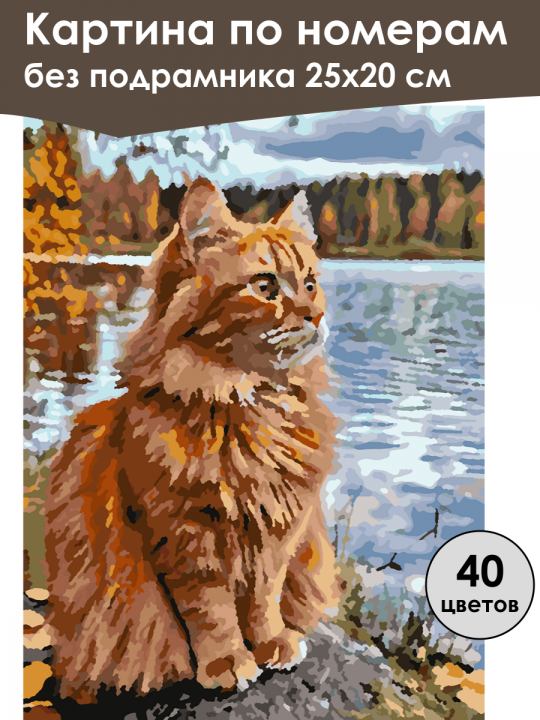 Картина по номерам
без подрамника 25х20 см

40
цветов