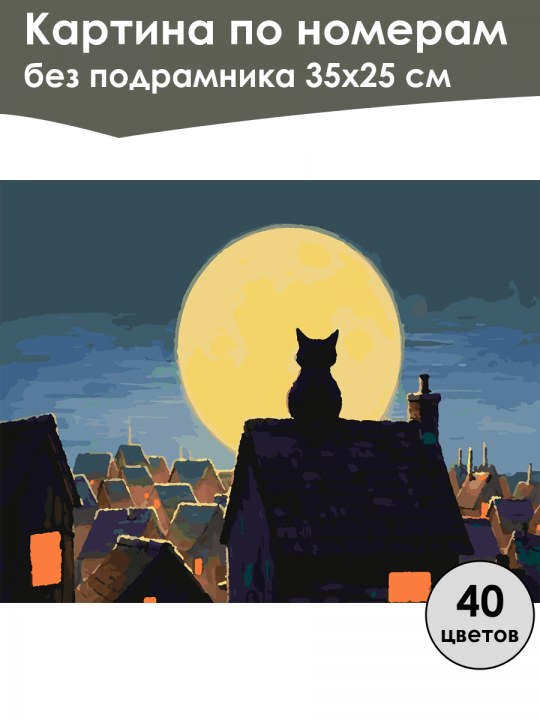 Картина по номерам
без подрамника 35х25 см

40
цветов