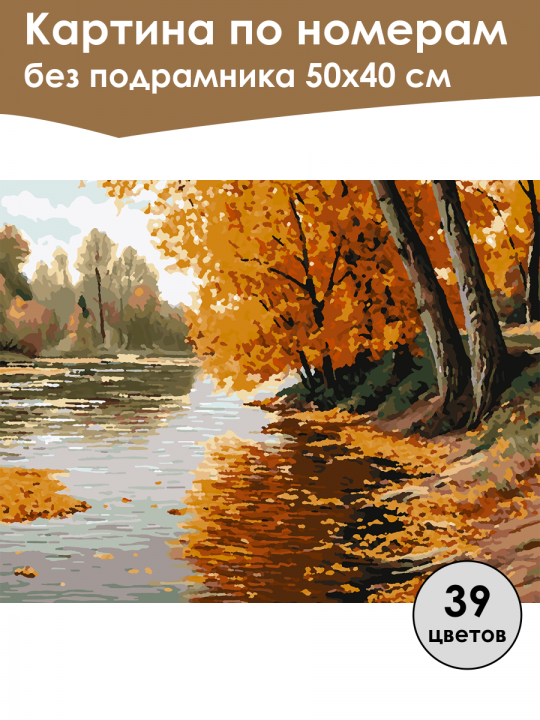 Картина по номерам
без подрамника 50х40 см

39
цветов