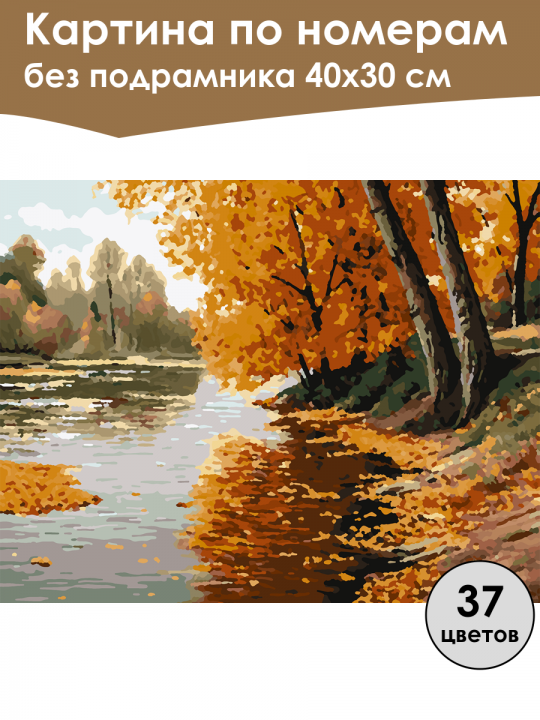 Картина по номерам
без подрамника 40х30 см

37
цветов