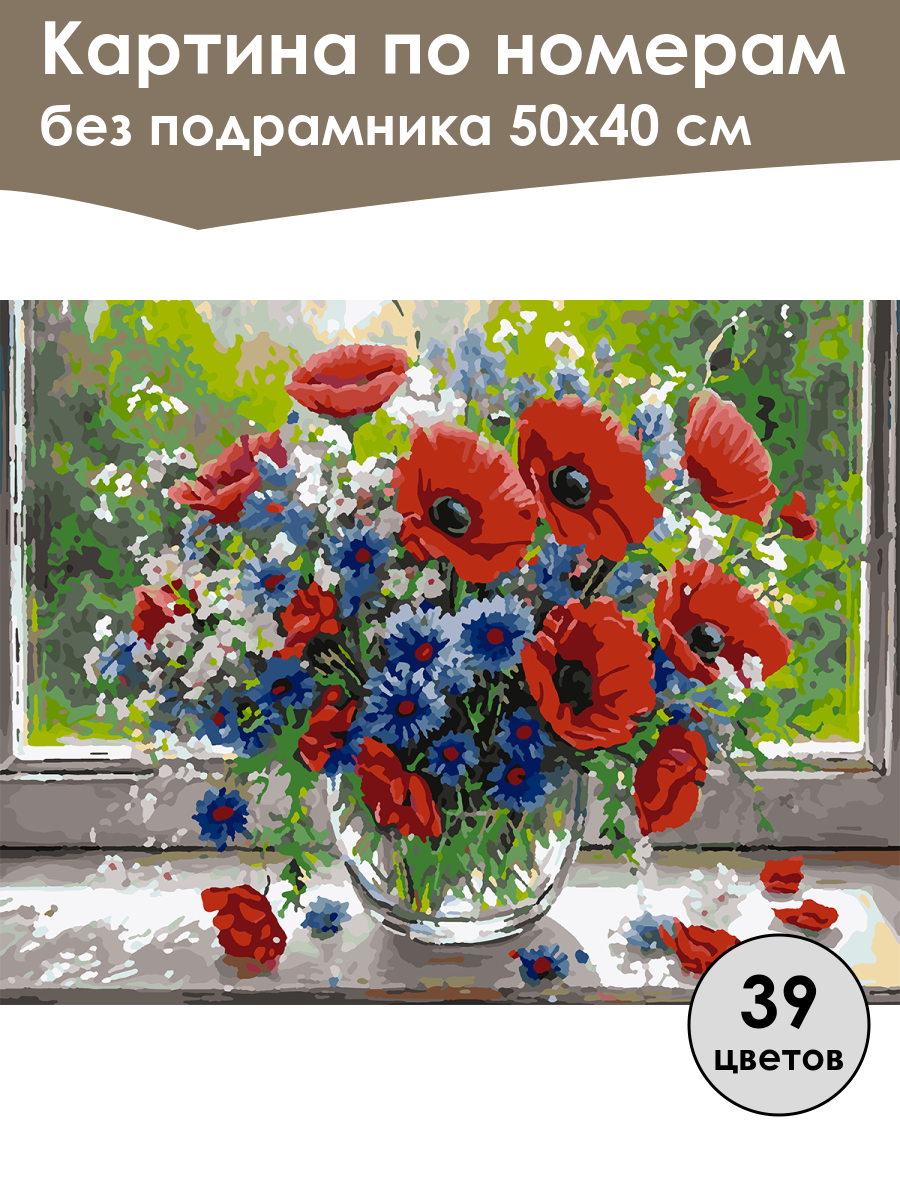 Картина по номерам
без подрамника 50х40 см

39
цветов