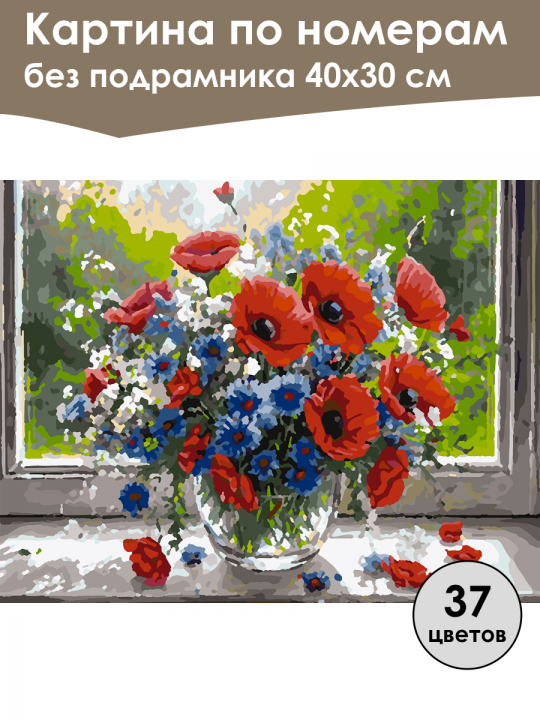 Картина по номерам
без подрамника 40х30 см

37
цветов