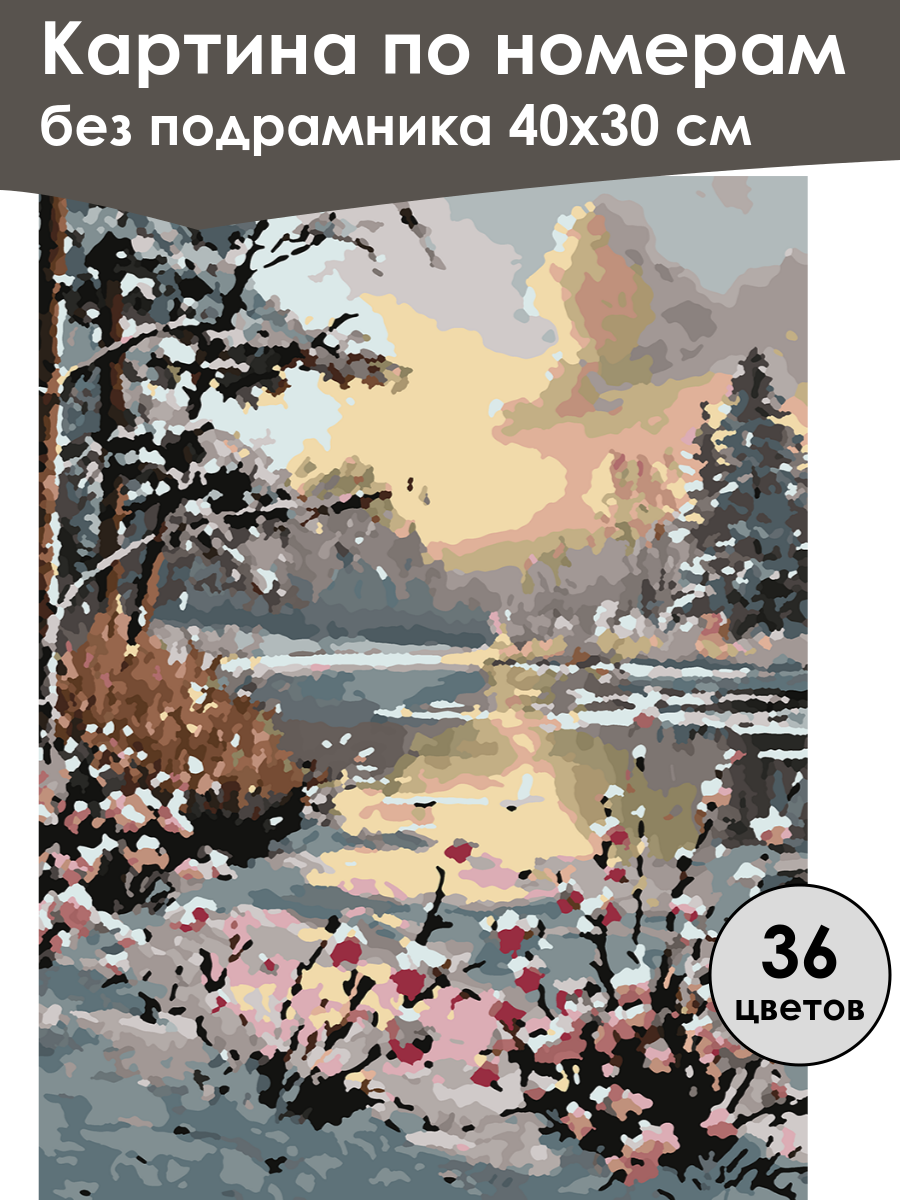 Картина по номерам
без подрамника 40х30 см

36
цветов