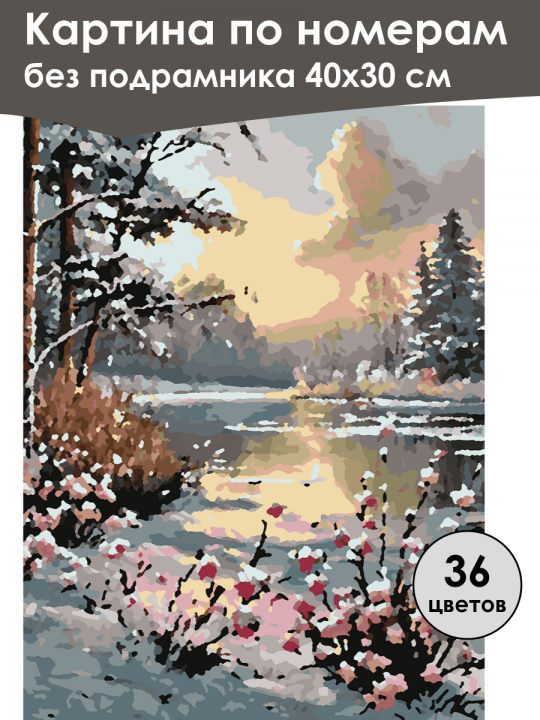 Картина по номерам
без подрамника 40х30 см

36
цветов