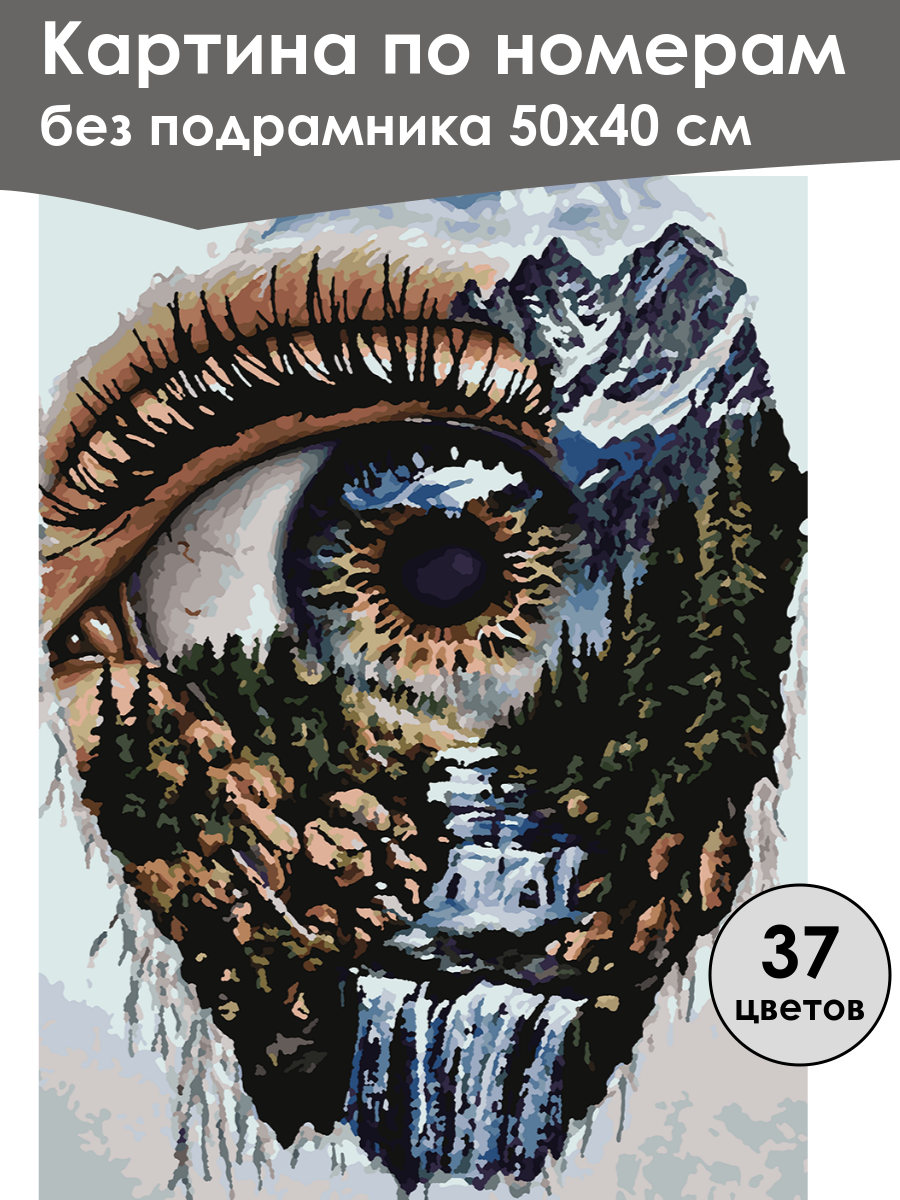 Картина по номерам
без подрамника 50х40 см

37
цветов