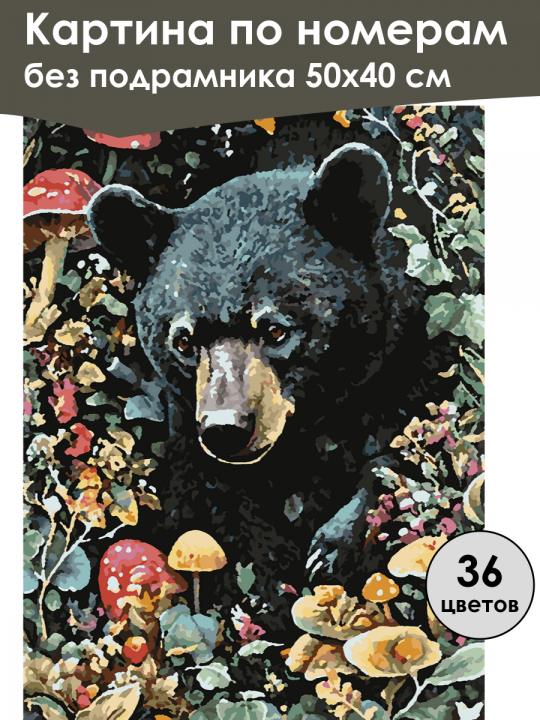 Картина по номерам
без подрамника 50х40 см

36
цветов