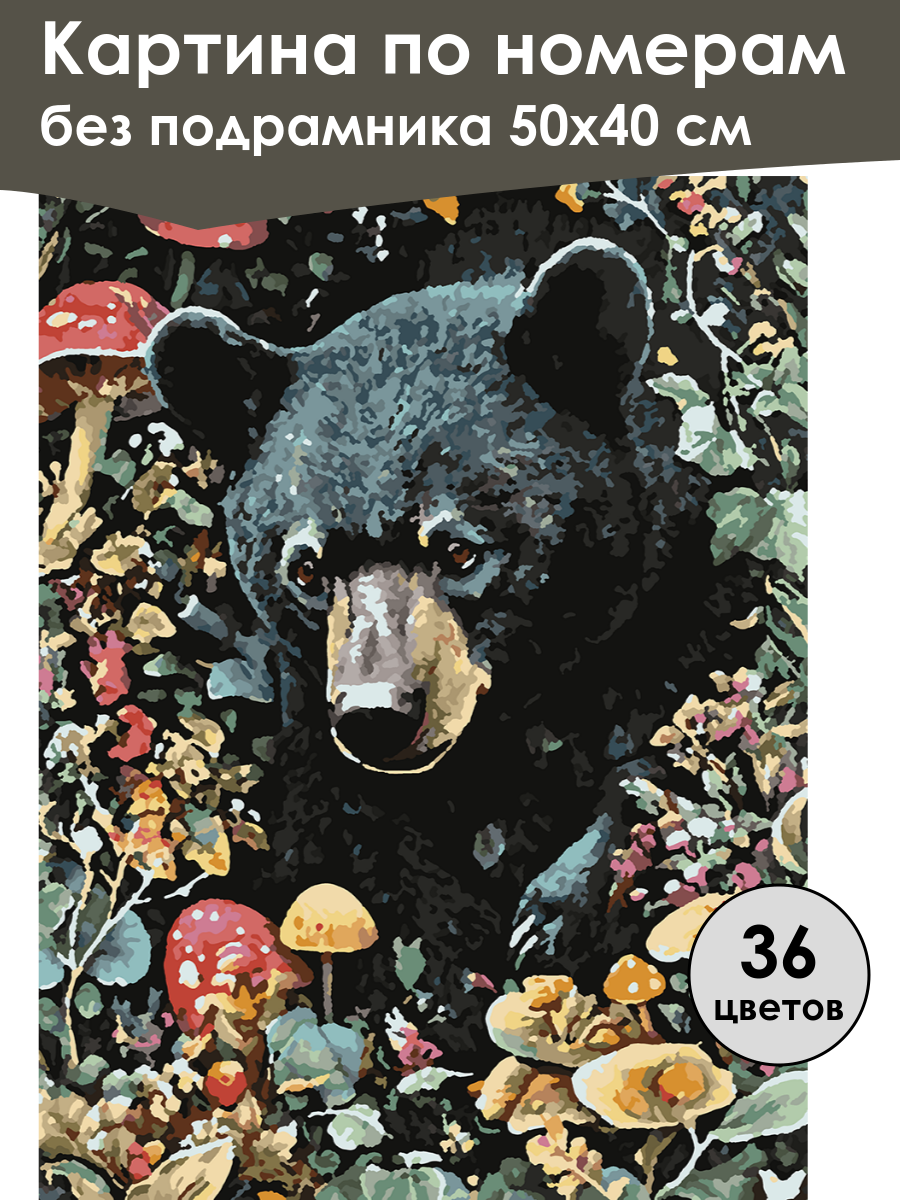 Картина по номерам
без подрамника 50х40 см

36
цветов