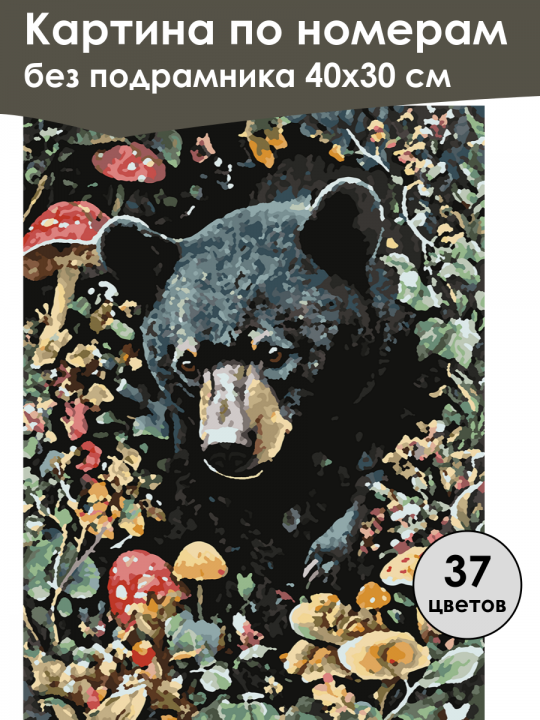 Картина по номерам
без подрамника 40х30 см

37
цветов