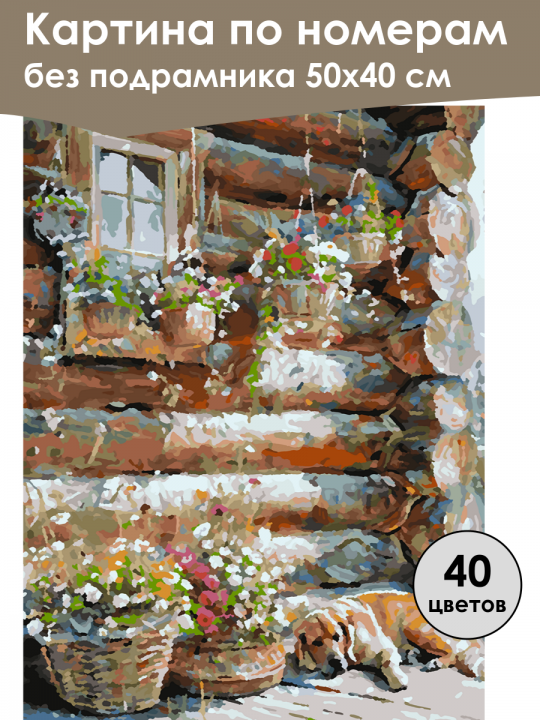 Картина по номерам
без подрамника 50х40 см

40
цветов