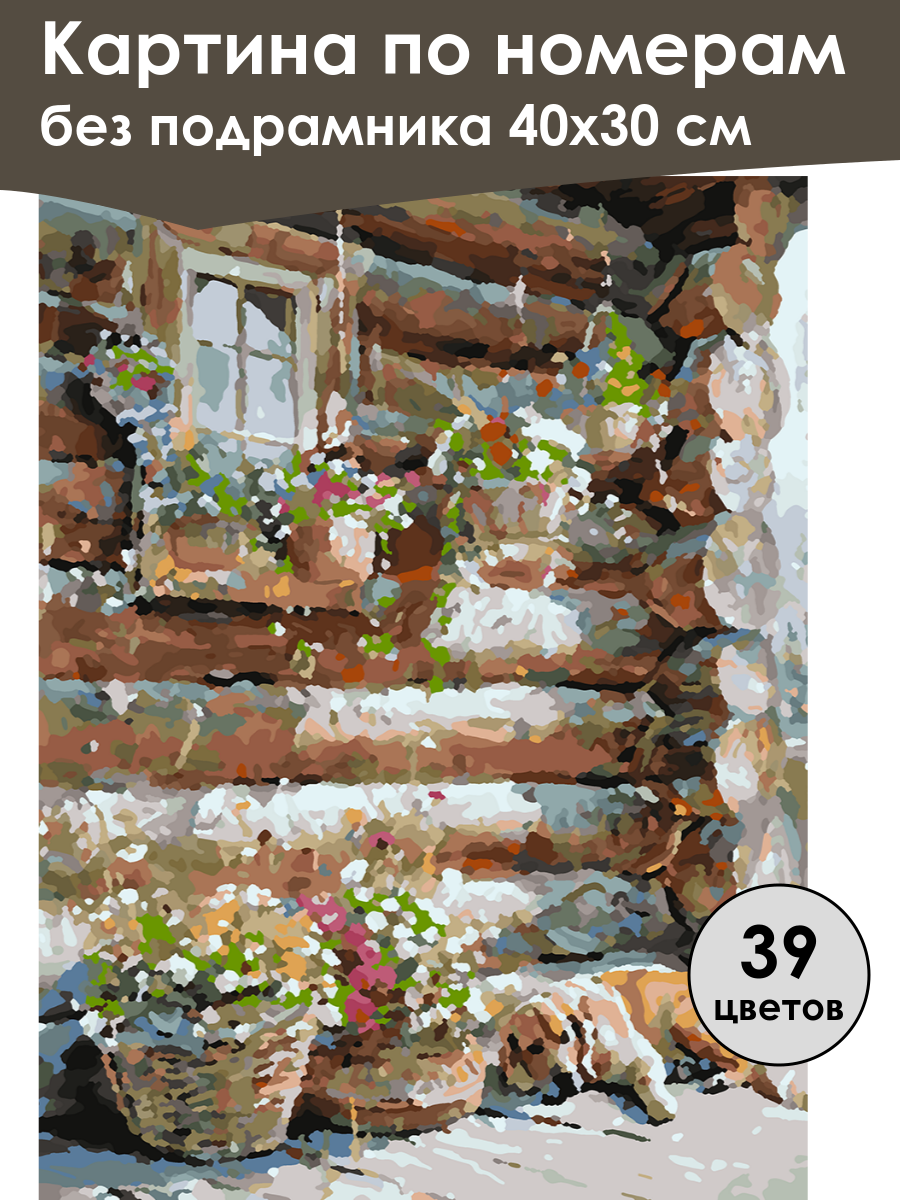 Картина по номерам
без подрамника 40х30 см

39
цветов