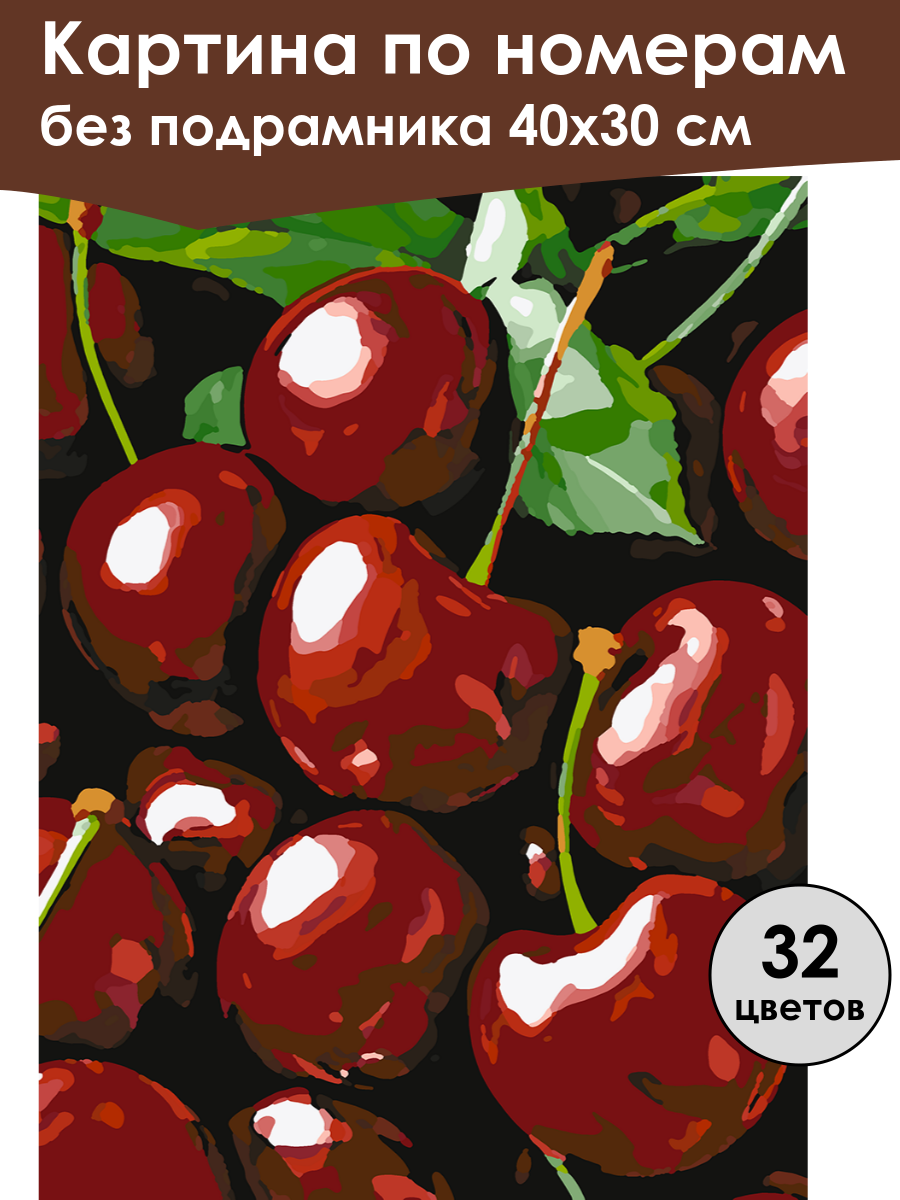 Картина по номерам
без подрамника 40х30 см

32
цветов