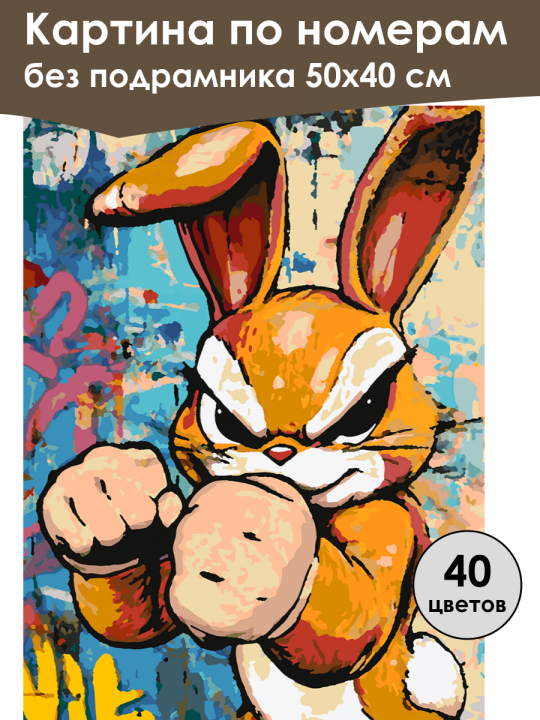 Картина по номерам
без подрамника 50х40 см

40
цветов