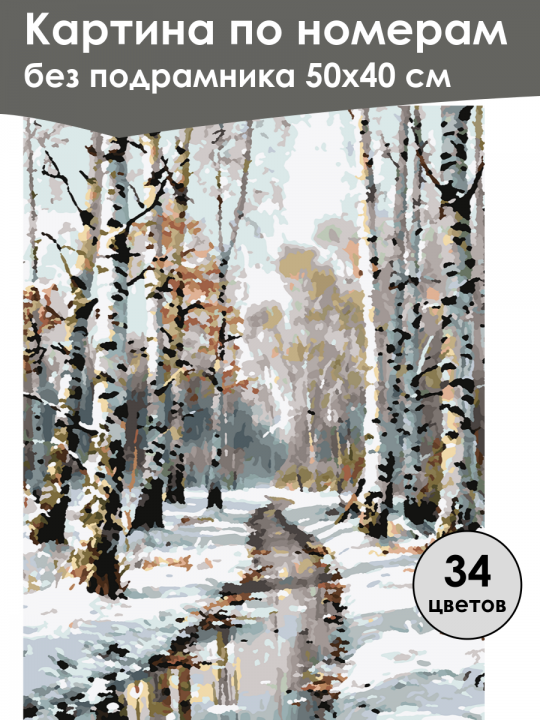 Картина по номерам
без подрамника 50х40 см

34
цветов