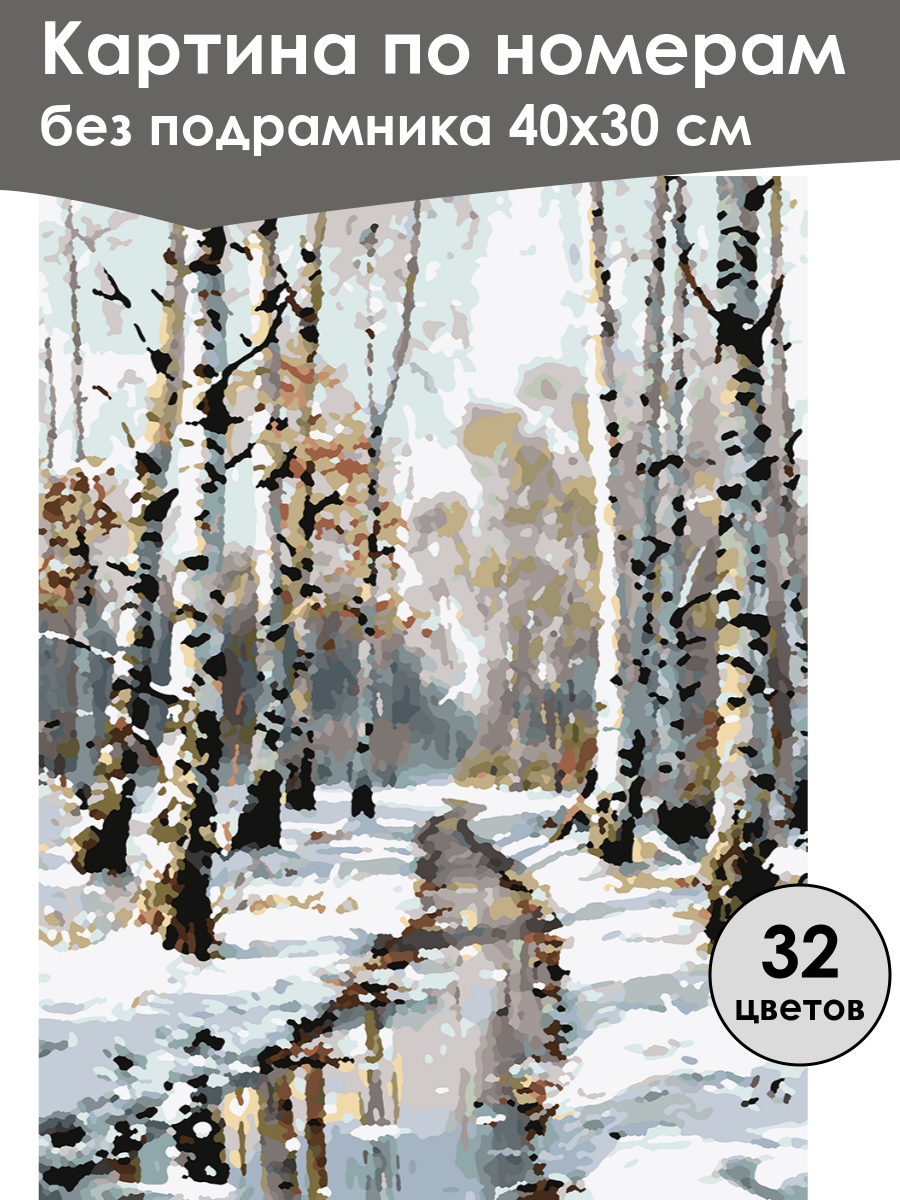 Картина по номерам
без подрамника 40х30 см

32
цветов