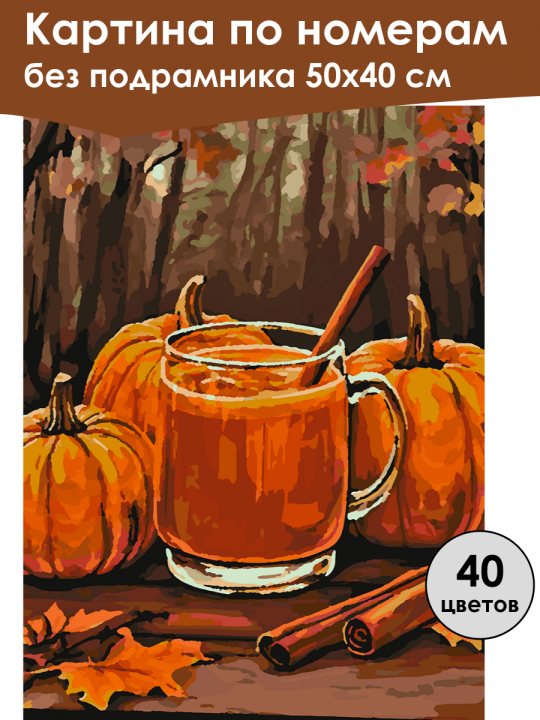 Картина по номерам
без подрамника 50х40 см

40
цветов