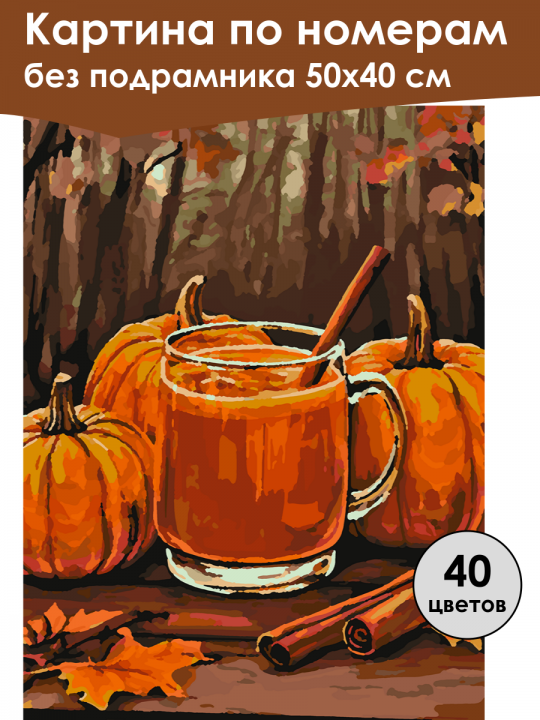 Картина по номерам
без подрамника 50х40 см

40
цветов