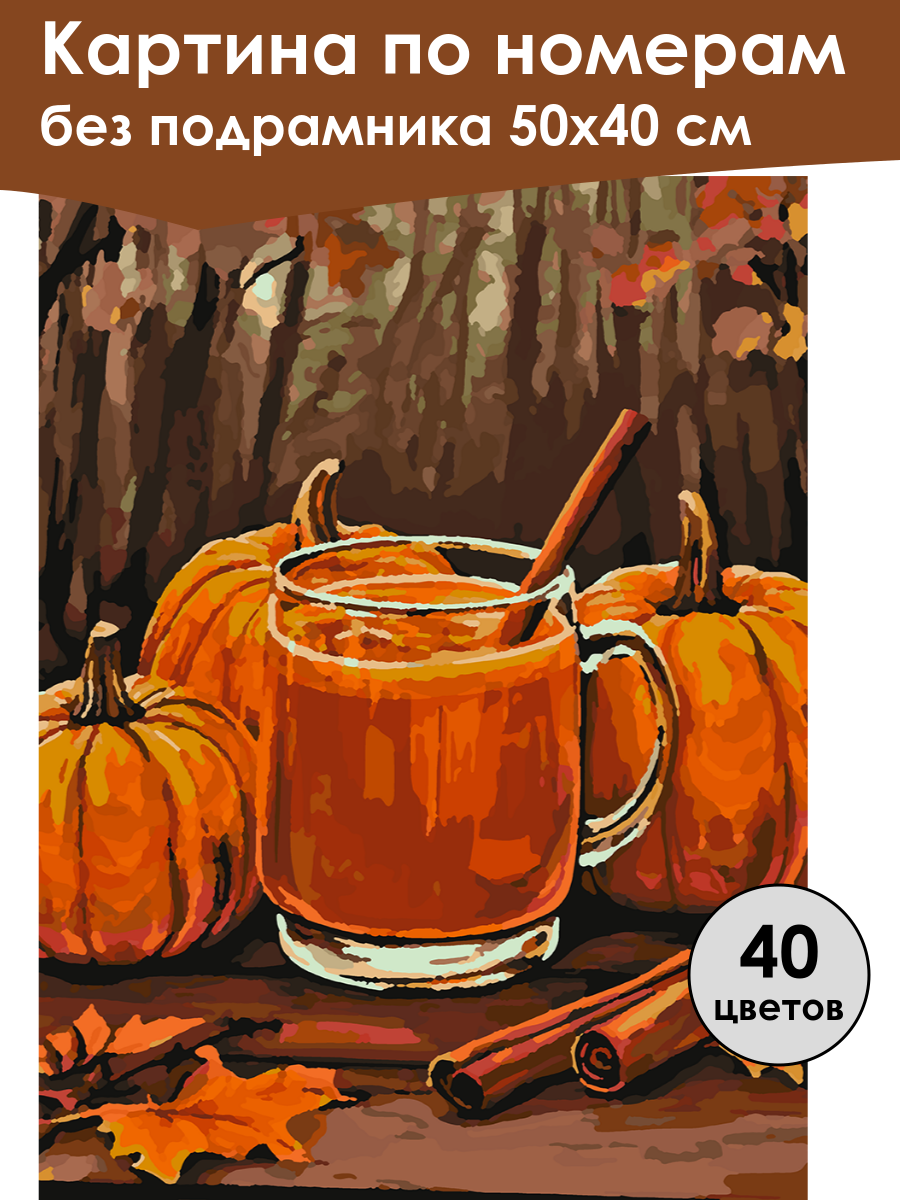 Картина по номерам
без подрамника 50х40 см

40
цветов