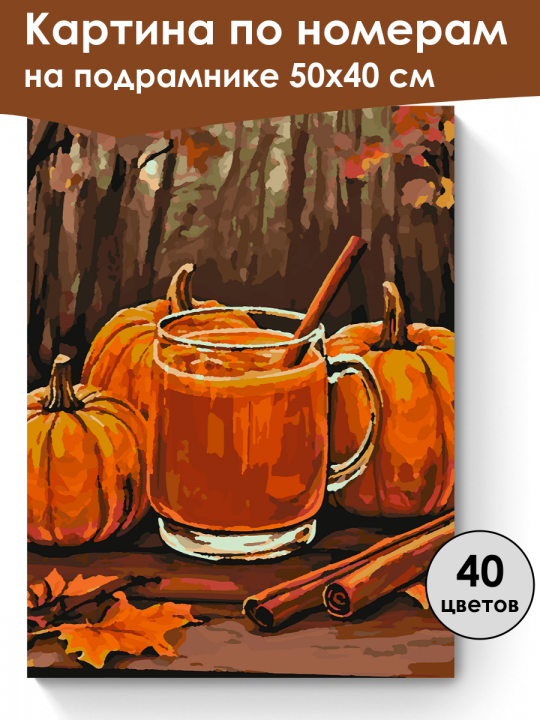 Картина по номерам
на подрамнике 50х40 см

40
цветов