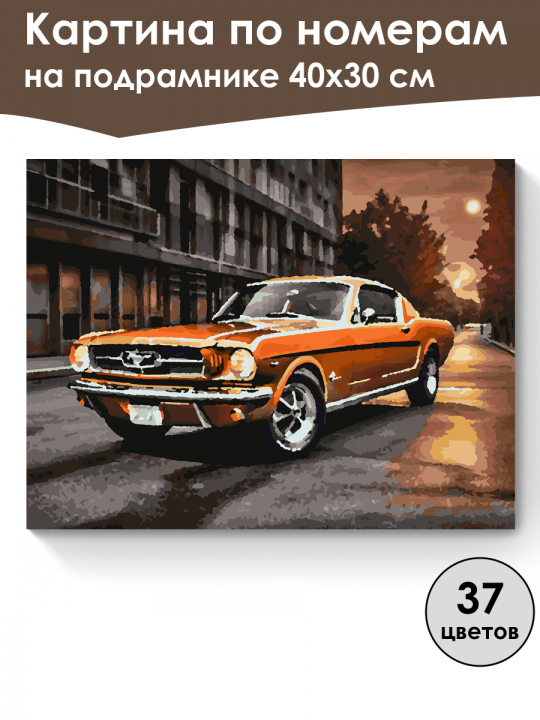 Картина по номерам на подрамнике 40х30 см

37 цветов