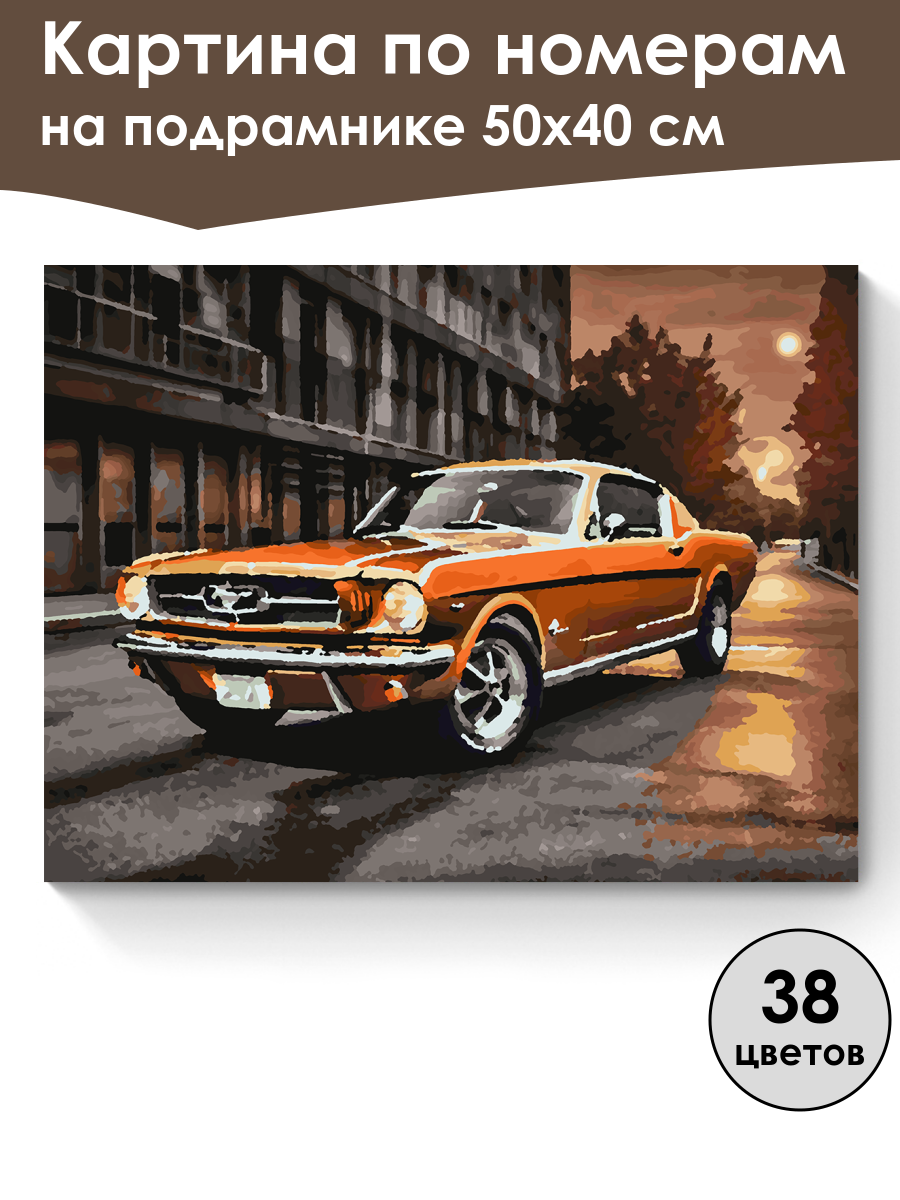 Картина по номерам
на подрамнике 50х40 см

38
цветов