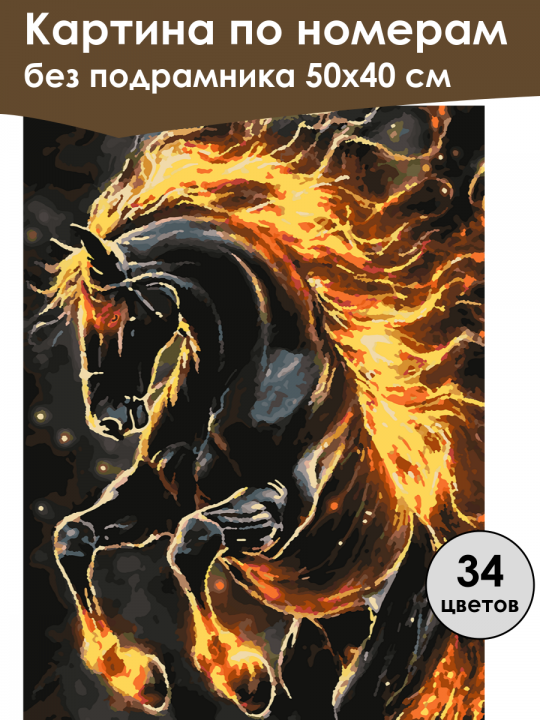 Картина по номерам
без подрамника 50х40 см

34
цветов