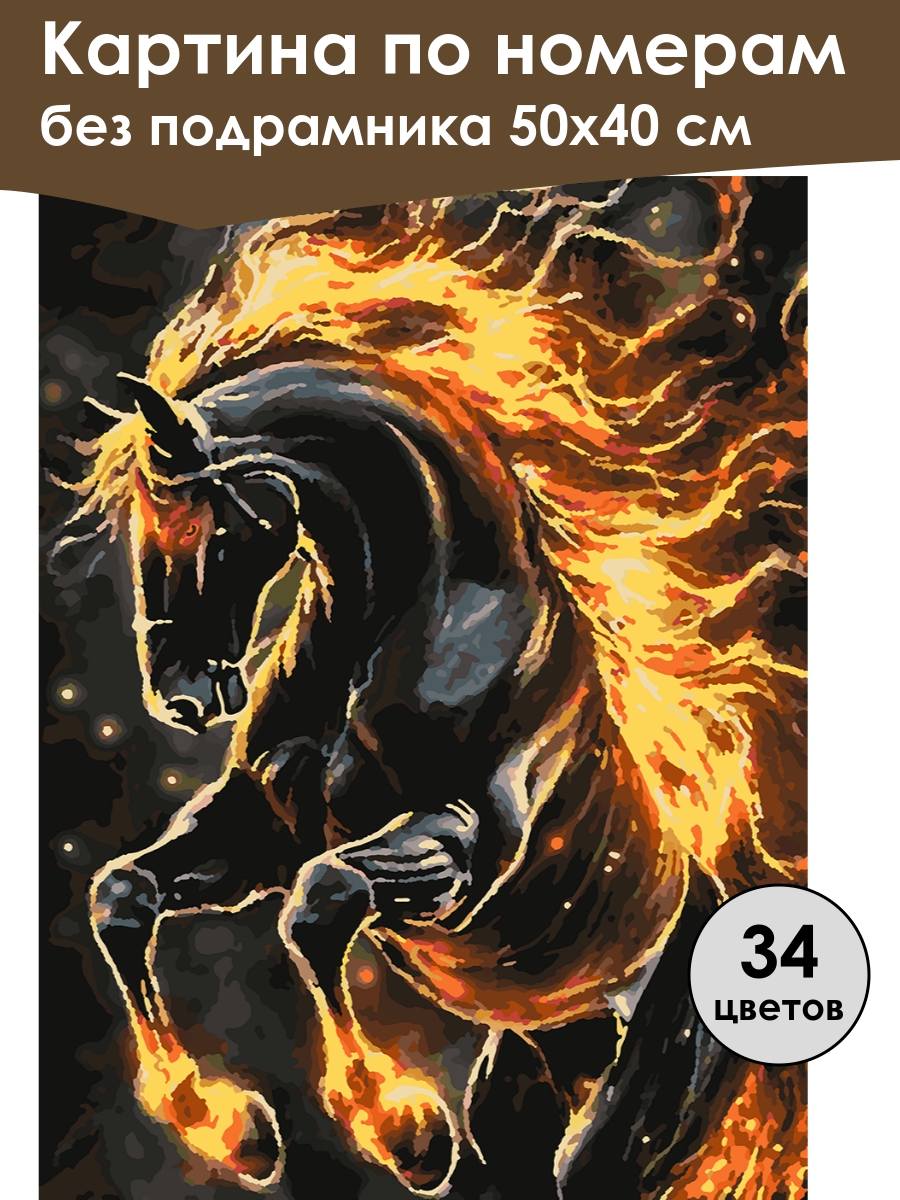 Картина по номерам
без подрамника 50х40 см

34
цветов