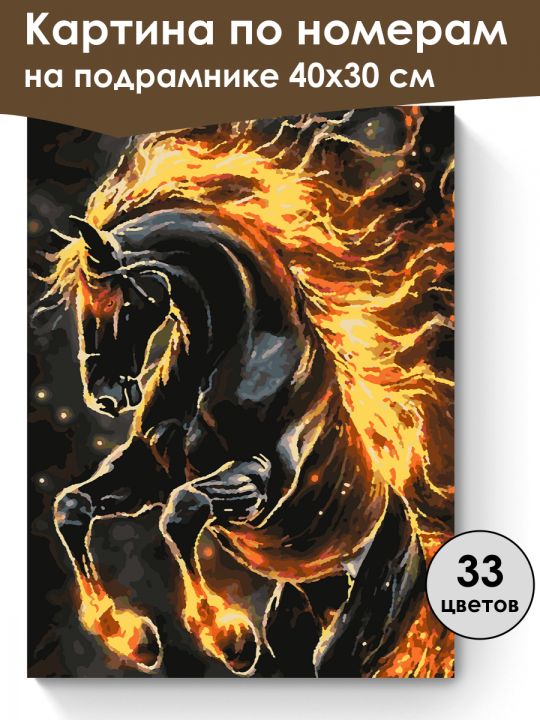 Картина по номерам
на подрамнике 40х30 см

33
цветов