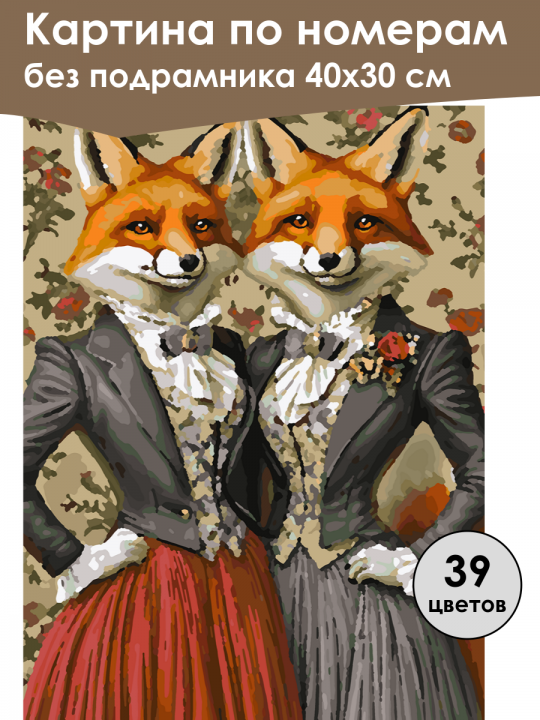 Картина по номерам
без подрамника 40х30 см

39
цветов