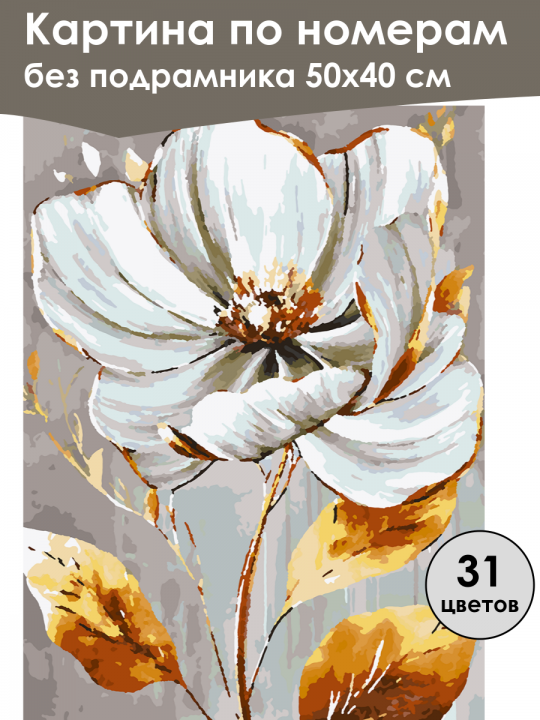 Картина по номерам
без подрамника 50х40 см

31
цветов