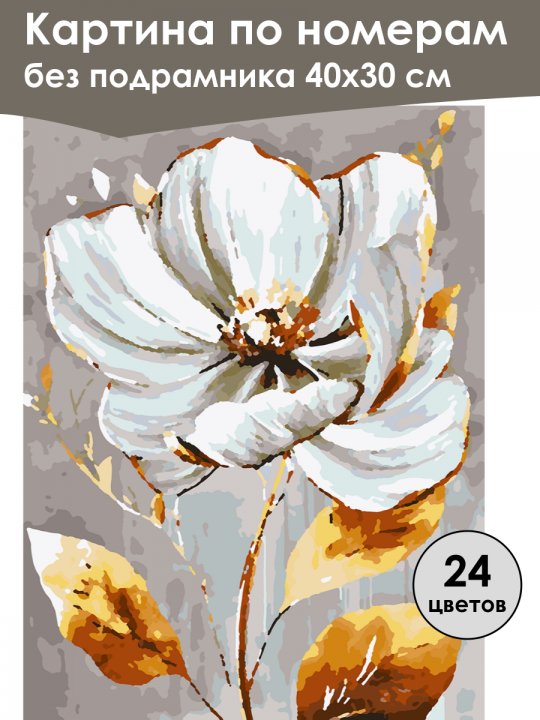 Картина по номерам
без подрамника 40х30 см

24
цветов