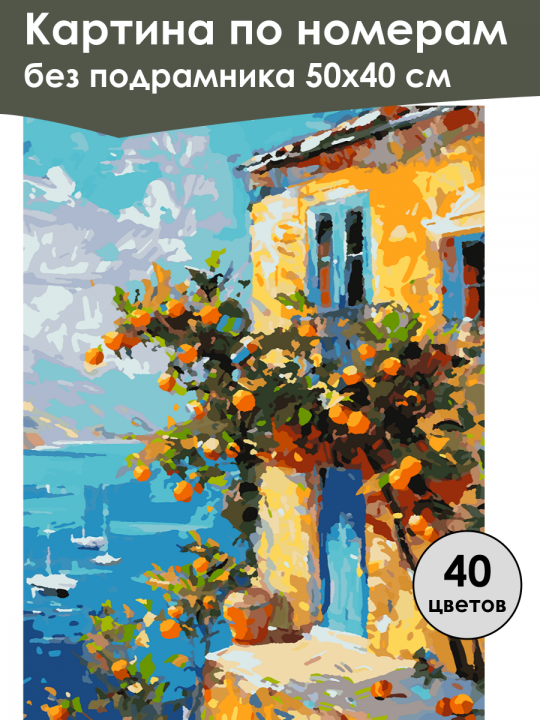 Картина по номерам
без подрамника 50х40 см

40
цветов