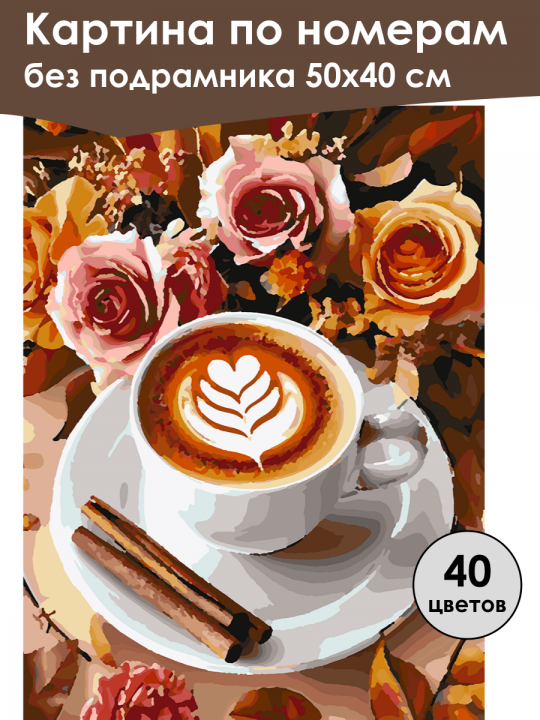 Картина по номерам
без подрамника 50х40 см

40
цветов