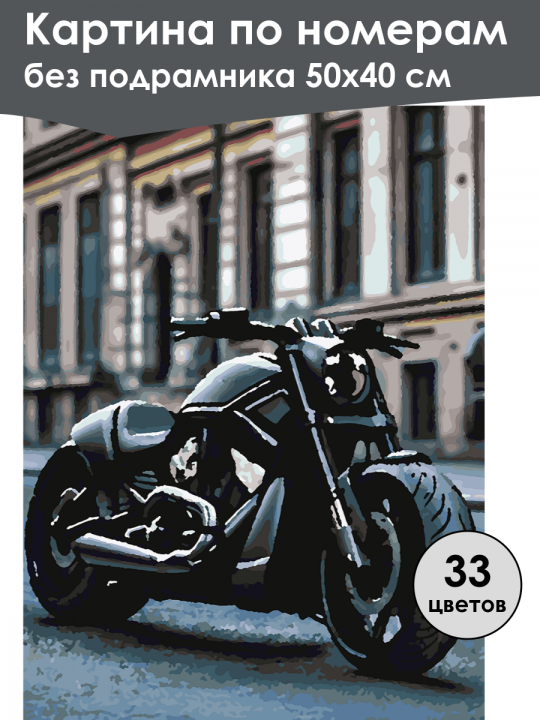 Картина по номерам
без подрамника 50х40 см

33
цветов