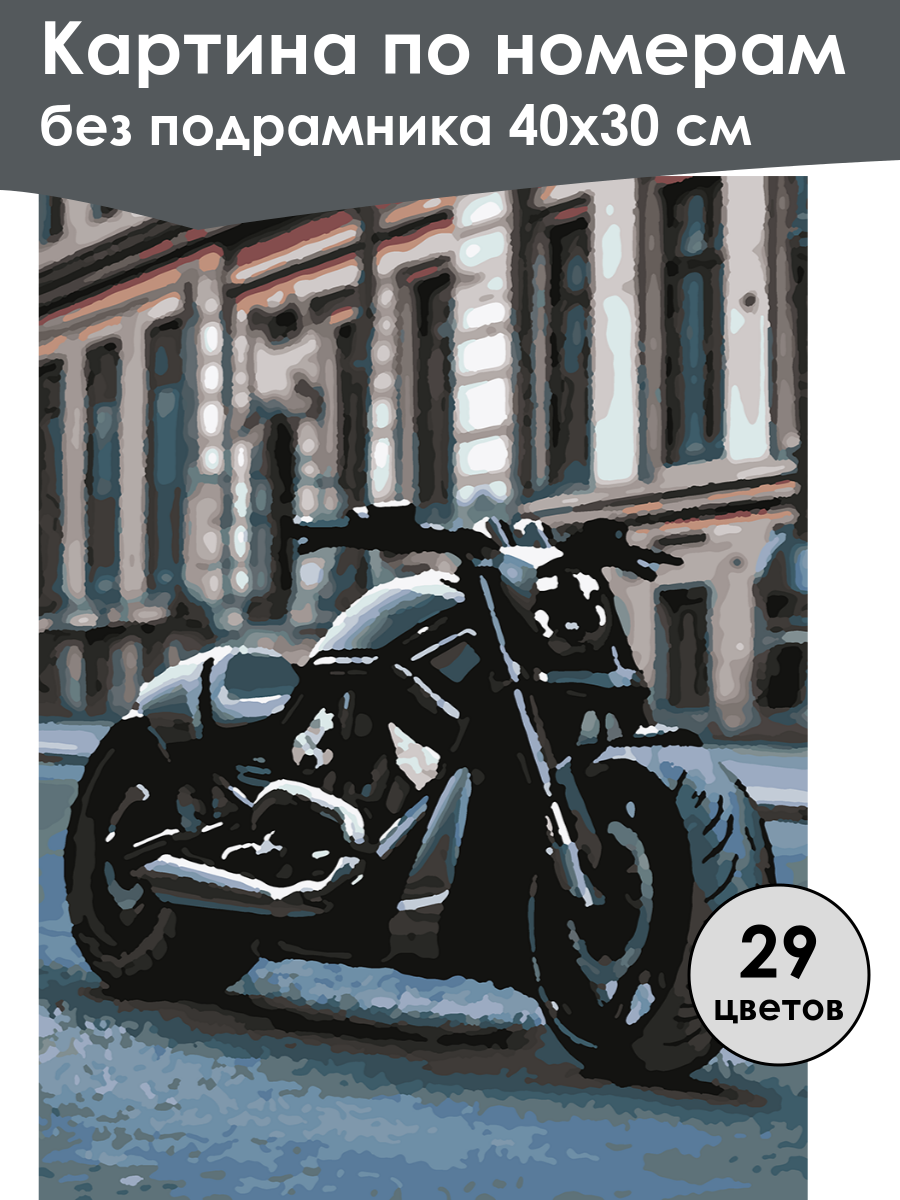 Картина по номерам
без подрамника 40х30 см

29
цветов