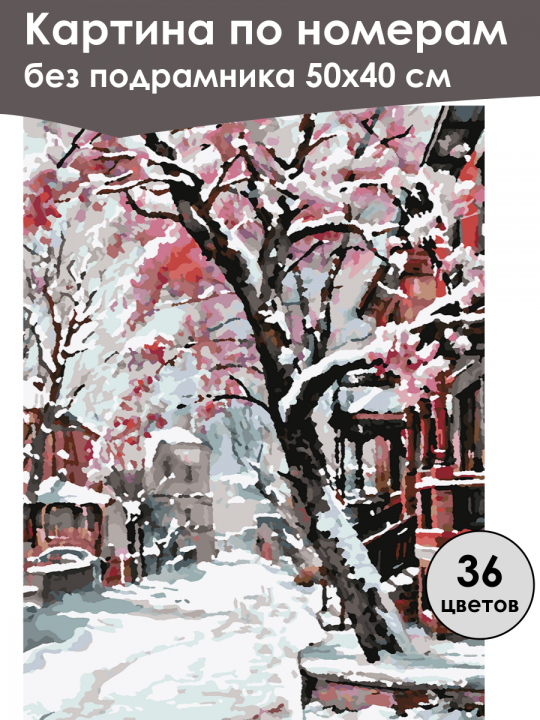 Картина по номерам
без подрамника 50х40 см

36
цветов