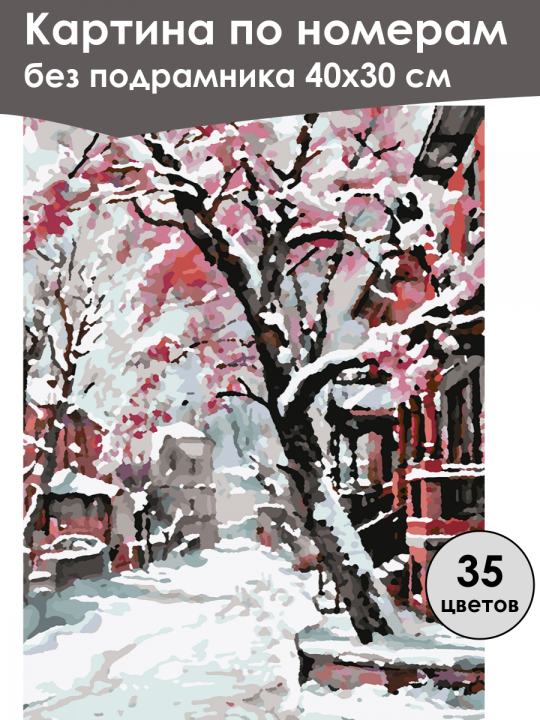 Картина по номерам
без подрамника 40х30 см

35
цветов