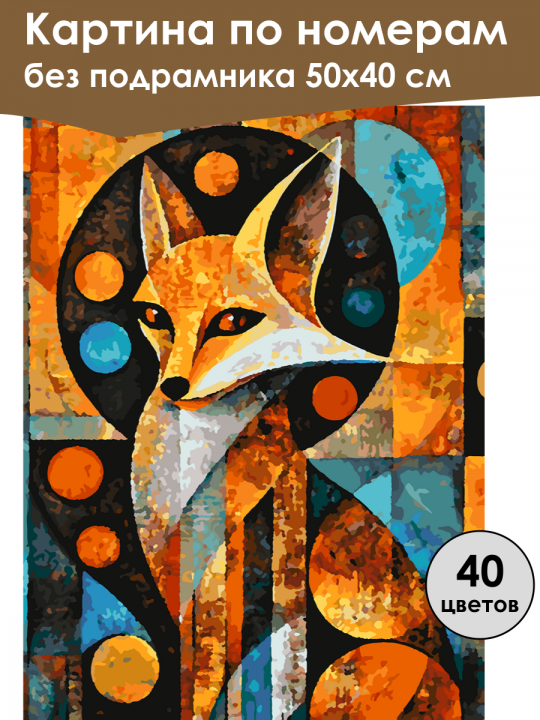 Картина по номерам
без подрамника 50х40 см

40
цветов