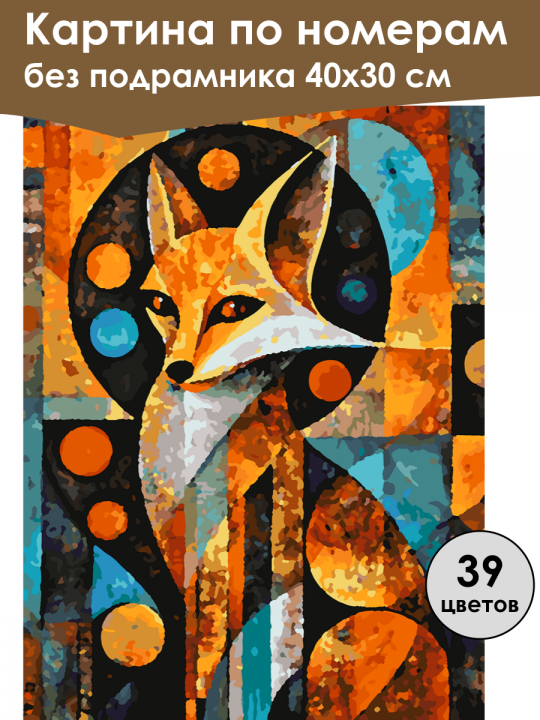 Картина по номерам
без подрамника 40х30 см

39
цветов